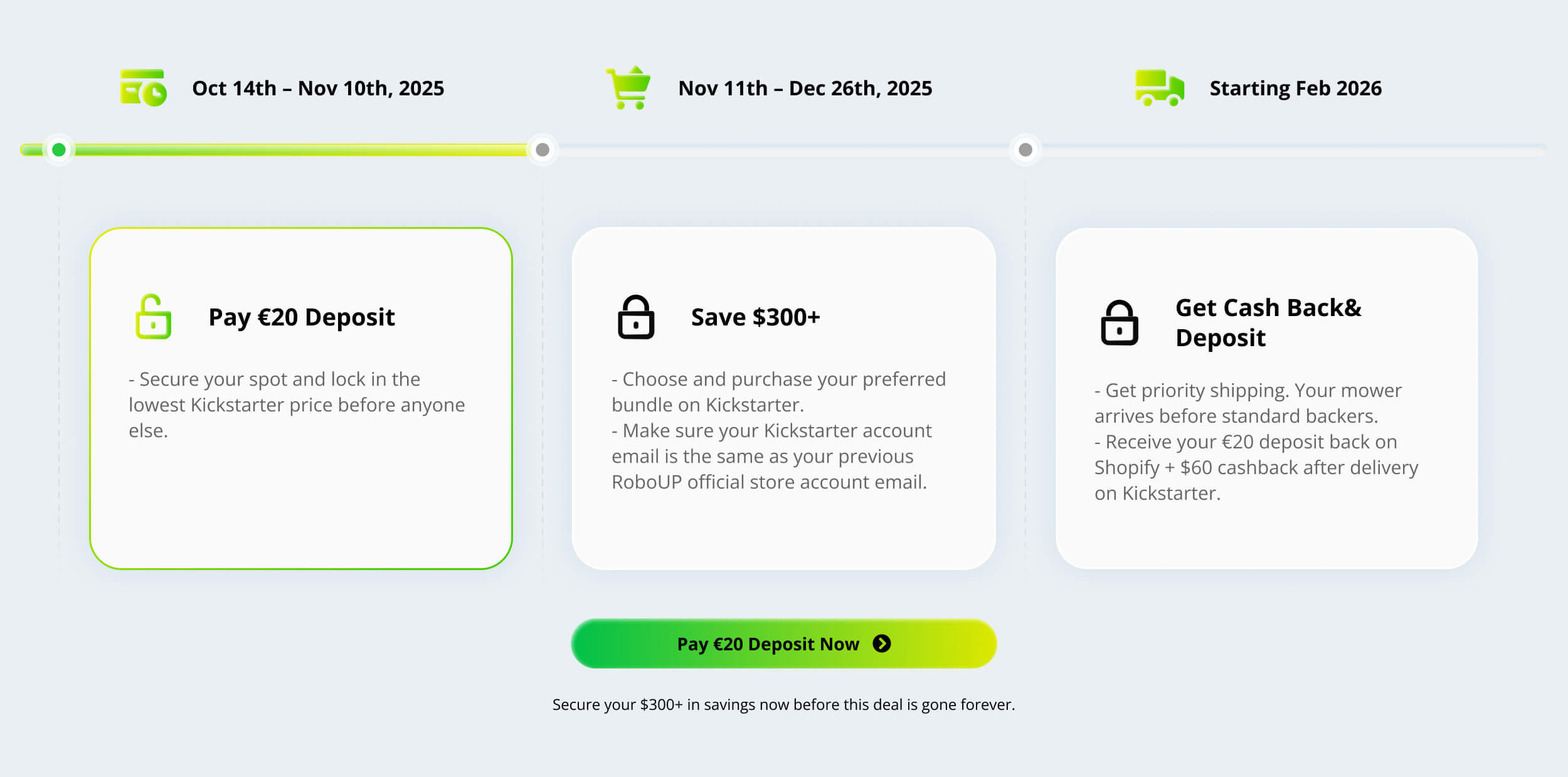 Oct 14th – Nov 10th, 2025

Pay €20 Deposit

- Secure your spot and lock in the lowest Kickstarter price before anyone else.

Nov 11th – Dec 26th, 2025

Save $300+

- Choose and purchase your preferred bundle on Kickstarter.
- Make sure your Kickstarter account email is the same as your previous RoboUP official store account email.

Starting Feb 2026

Get Cash Back& Deposit

- Get priority shipping. Your mower arrives before standard backers.
- Receive your €20 deposit back on Shopify + $60 cashback after delivery on Kickstarter.

Pay €20 Deposit Now

Secure your $300+ in savings now before this deal is gone forever.